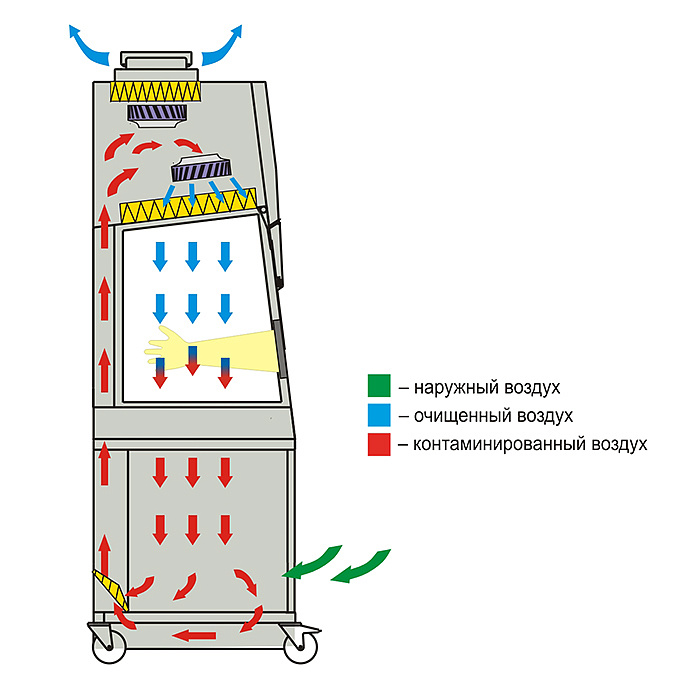 – наружный воздух
– очищенный воздух
– контаминированный воздух