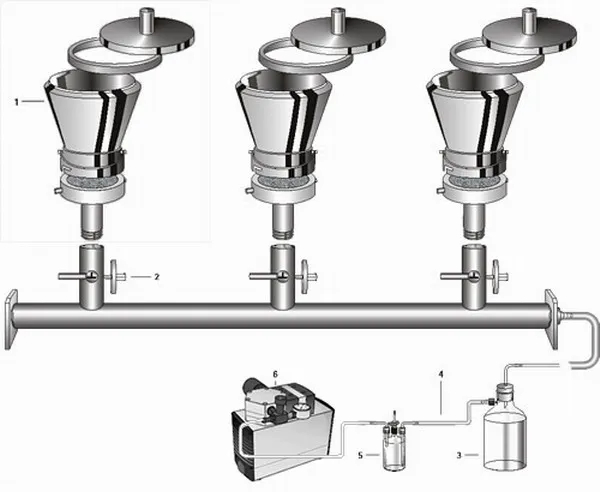 1
2
6
4
5
3